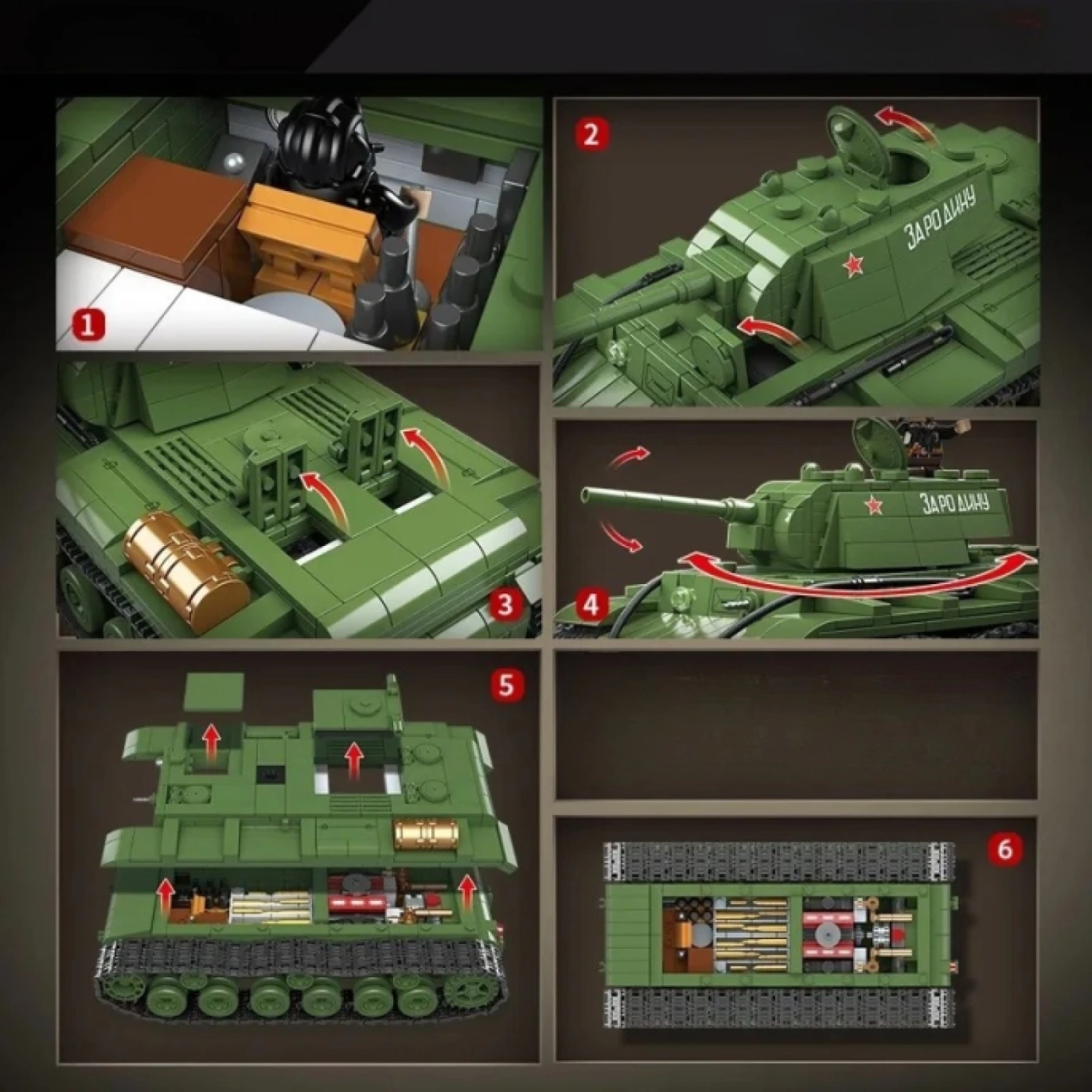 1

2

ЗА РОДИНУ

3

4

ЗА РОДИНУ

5

6